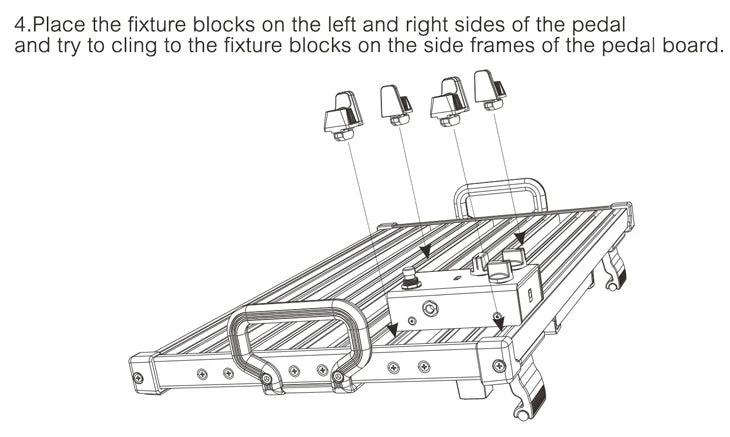 4.Place the fixture blocks on the left and right sides of the pedal and try to cling to the fixture blocks on the side frames of the pedal board.