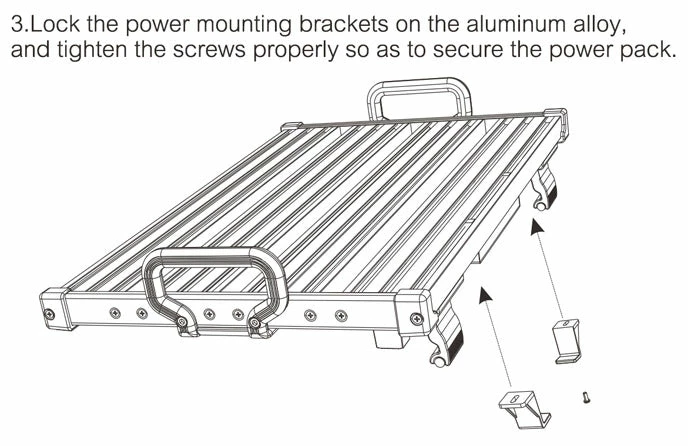 3.Lock the power mounting brackets on the aluminum alloy, and tighten the screws properly so as to secure the power pack.